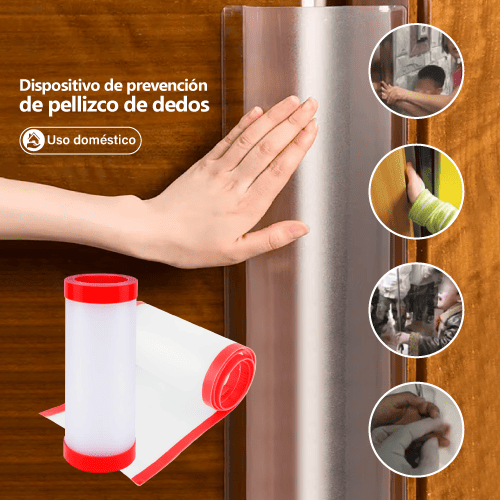 Dispositivo de prevención de pellizco de dedos

Uso doméstico